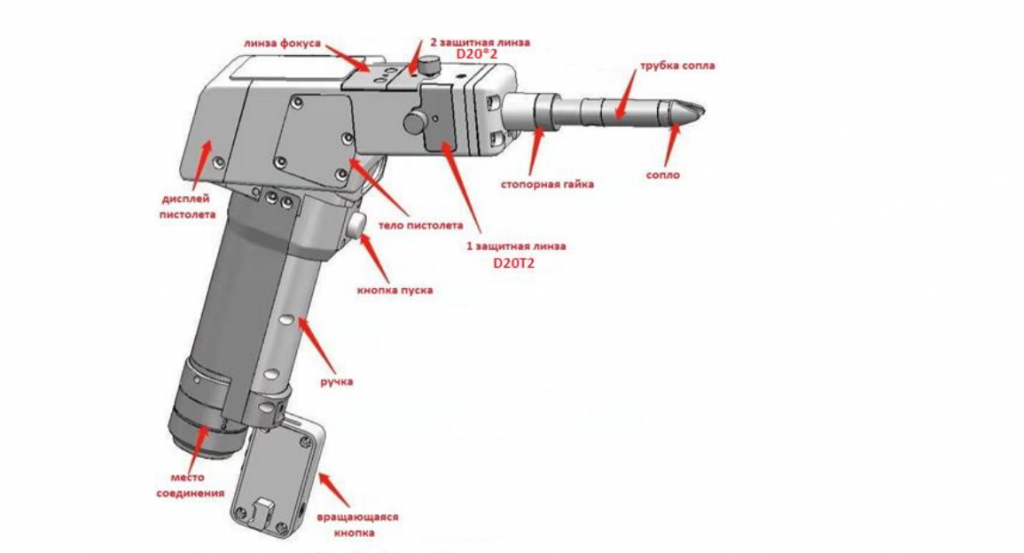 линза фокуса

2 защитная линза
D20*2

трубка сопла

сопло

стопорная гайка

дисплей
пистолета

тело пистолета

1 защитная линза
D20T2

кнопка пуска

ручка

место
соединения

вращающаяся
кнопка